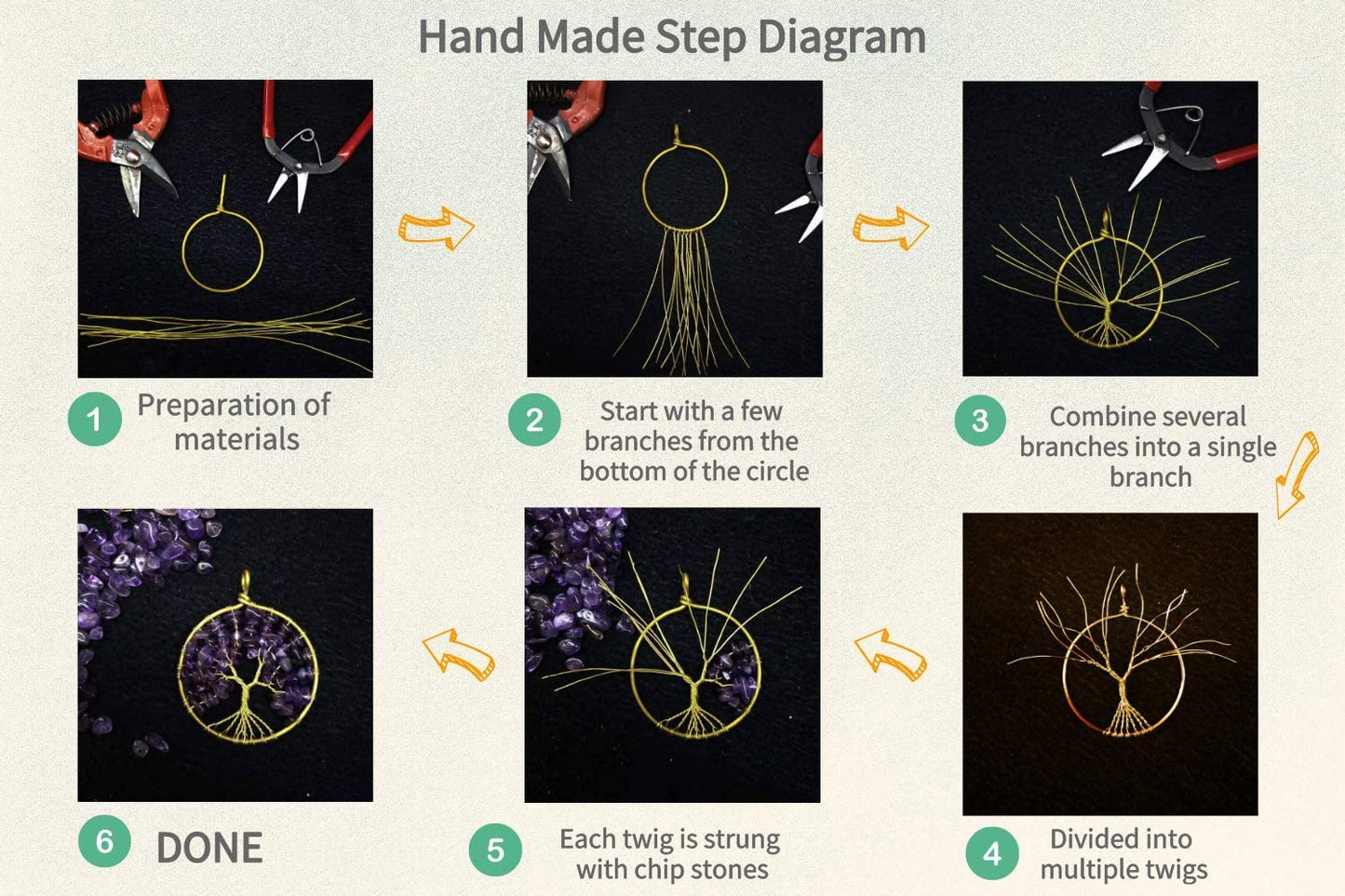 Hand Made Step Diagram

1 Preparation of materials

2 Start with a few branches from the bottom of the circle

3 Combine several branches into a single branch

4 Divided into multiple twigs

5 Each twig is strung with chip stones

6 DONE